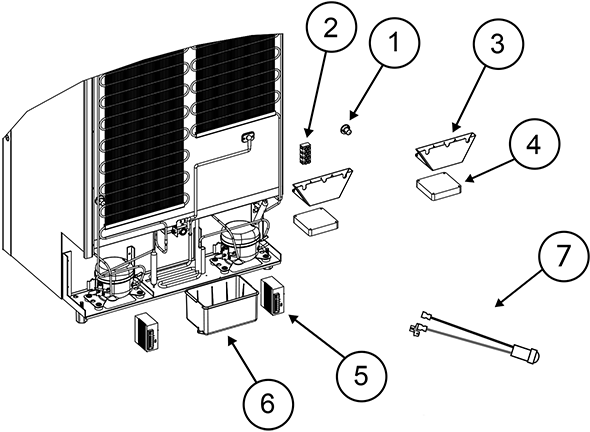 2
1
3
4
7
5
6