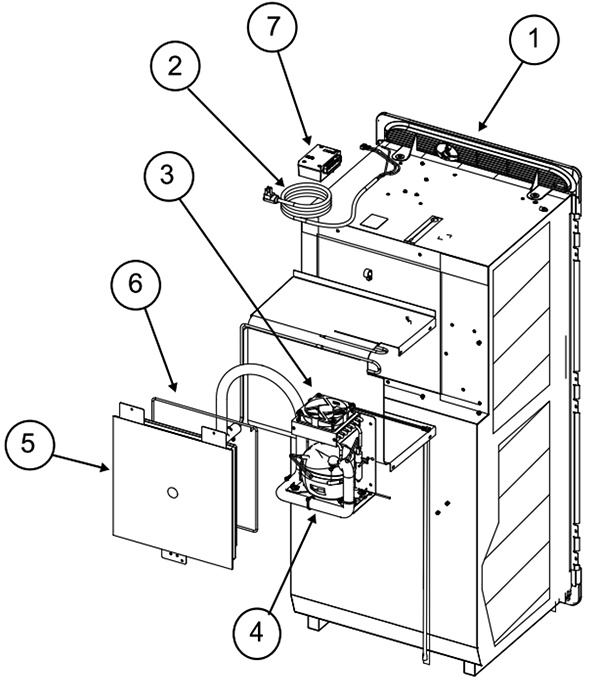 7
1
2
3
6
5
4