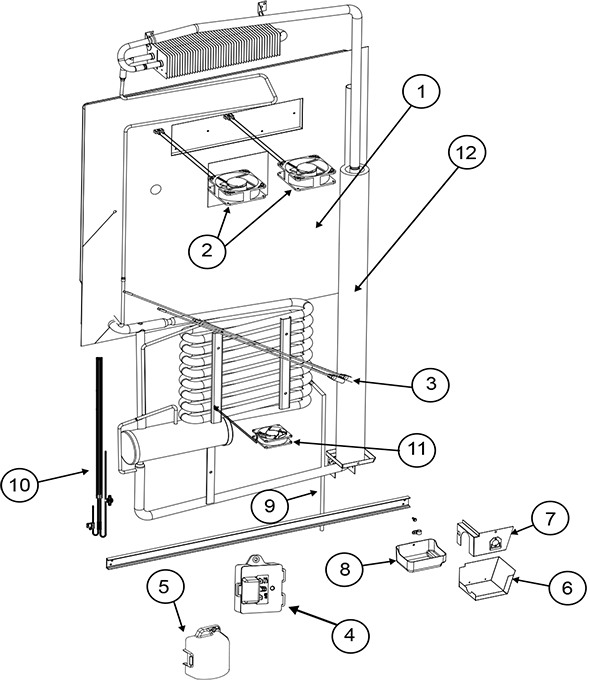 1
12
2
3
11
10
9
7
8
6
5
4