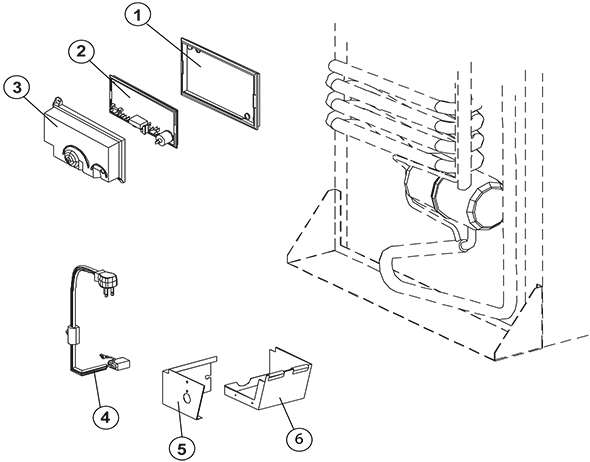 1
2
3
4
5
6