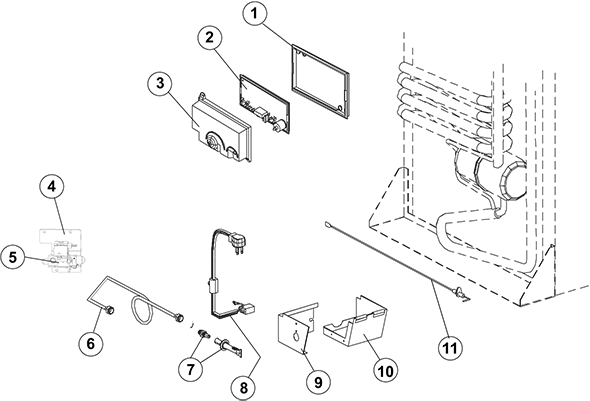 1
2
3
4
5
6
7
8
9
10
11