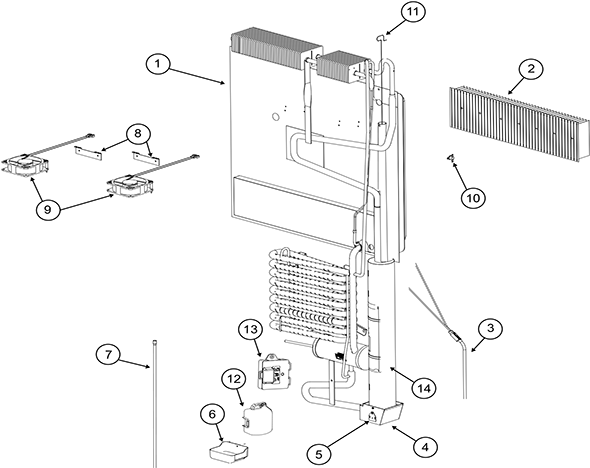 11
1
2
8
10
9
13
3
7
12
14
6
5
4