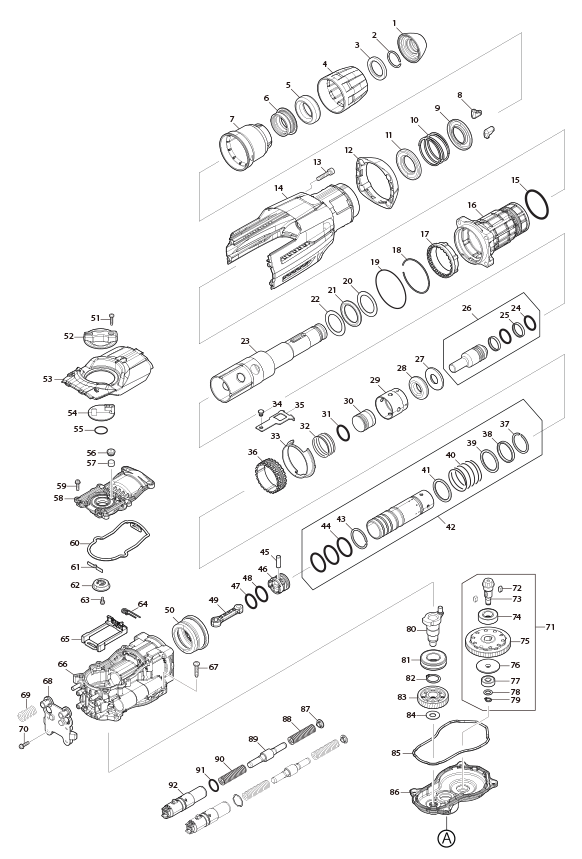 1
2
3
4
5
6
7
8
9
10
11
12
13
14
15
16
17
18
19
20
21
22
23
24
25
26
27
28
29
30
31
32
33
34
35
36
37
38
39
40
41
42
43
44
45
46
47
48
49
50
51
52
53
54
55
56
57
58
59
60
61
62
63
64
65
66
67
68
69
70
71
72
73
74
75
76
77
78
79
80
81
82
83
84
85
86
87
88
89
90
91
92
A