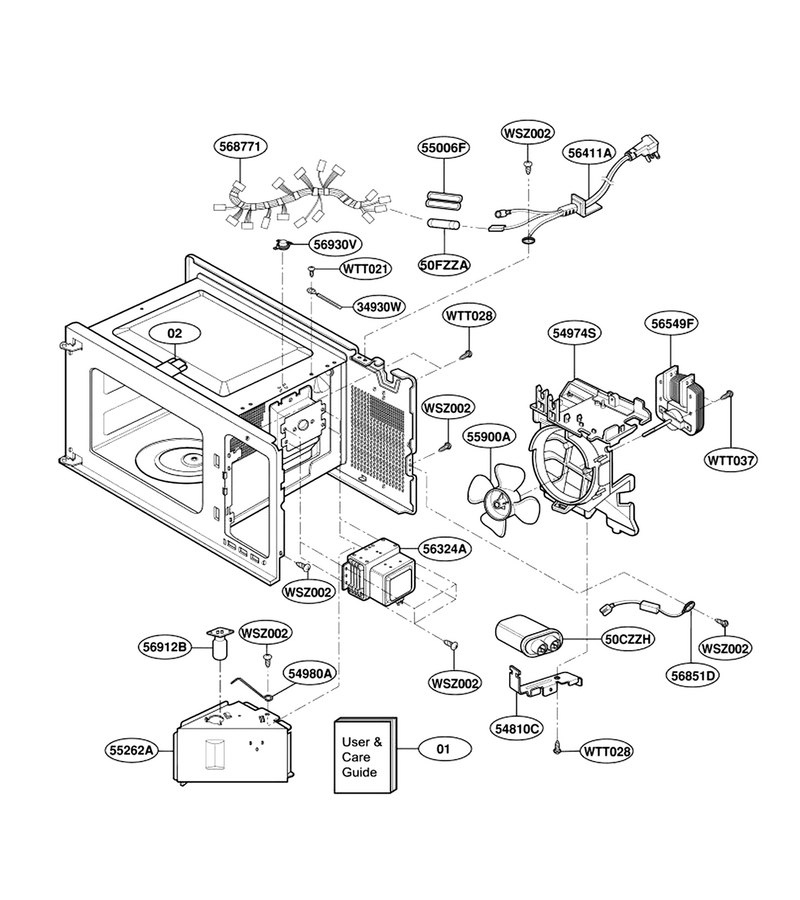 568771
55006F
WSZ002
56411A
56930V
WTT021
50FZZA
34930W
02
WTT028
54974S
56549F
WSZ002
55900A
WTT037
56324A
WSZ002
56912B
WSZ002
54980A
WSZ002
50CZZH
WSZ002
56851D
54810C
55262A
User & Care Guide
01
WTT028