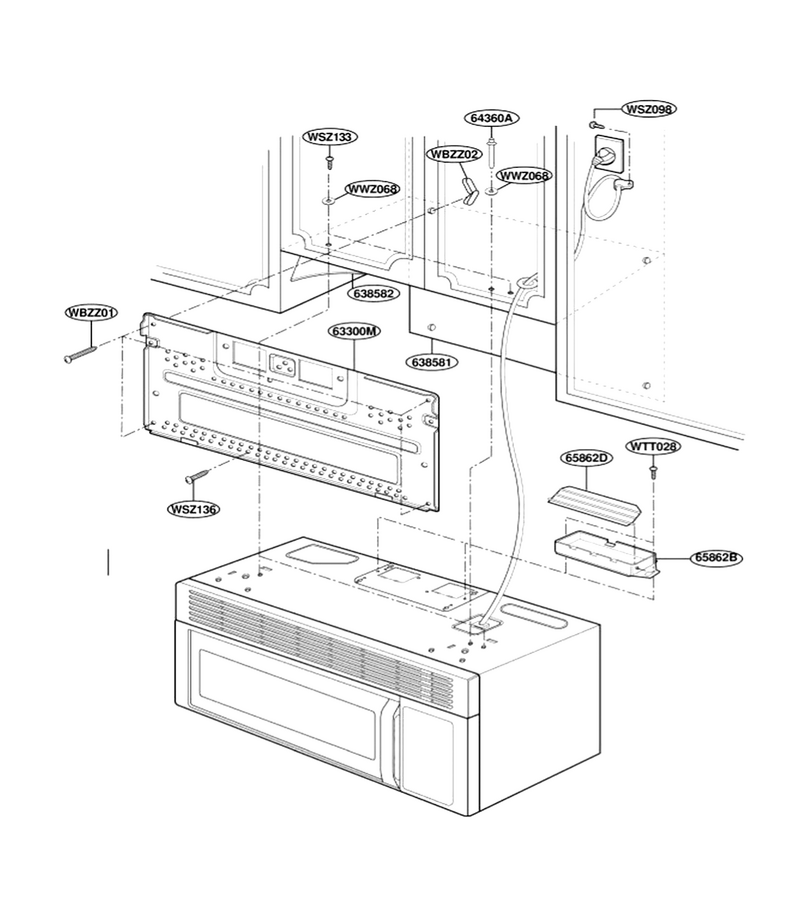 WSZ098
64360A
WSZ133
WBZZ02
WWZ068
WWZ068
638582
WBZZ01
63300M
638581
65862D
WTT028
WSZ136
65862B