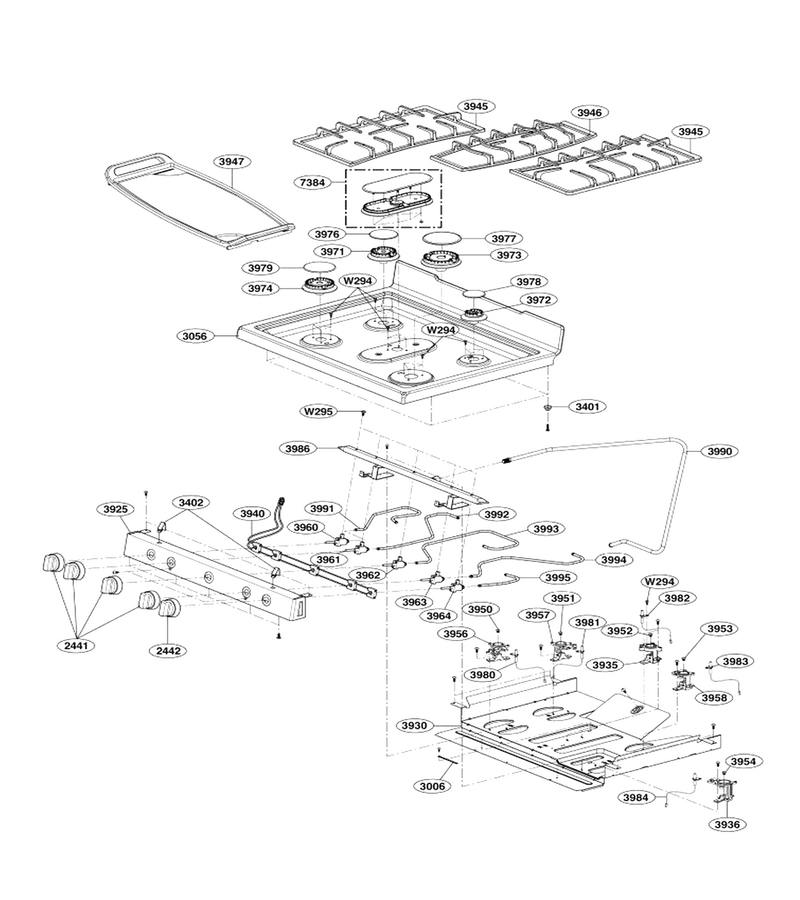 3945
3946
3945
3947
7384
3976
3977
3971
3973
3979
3974
W294
3978
3972
3056
W294
W295
3401
3986
3990
3925
3402
3940
3991
3992
3960
3993
3961
3994
3962
3995
3963
3964
W294
3982
3950
3951
3957
3981
3952
3953
3956
3935
3983
3980
3958
2441
2442
3930
3006
3954
3984
3936