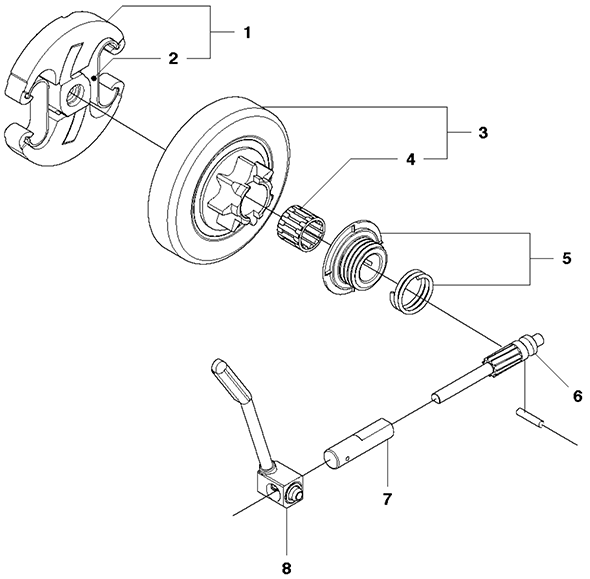 1
2
3
4
5
6
7
8