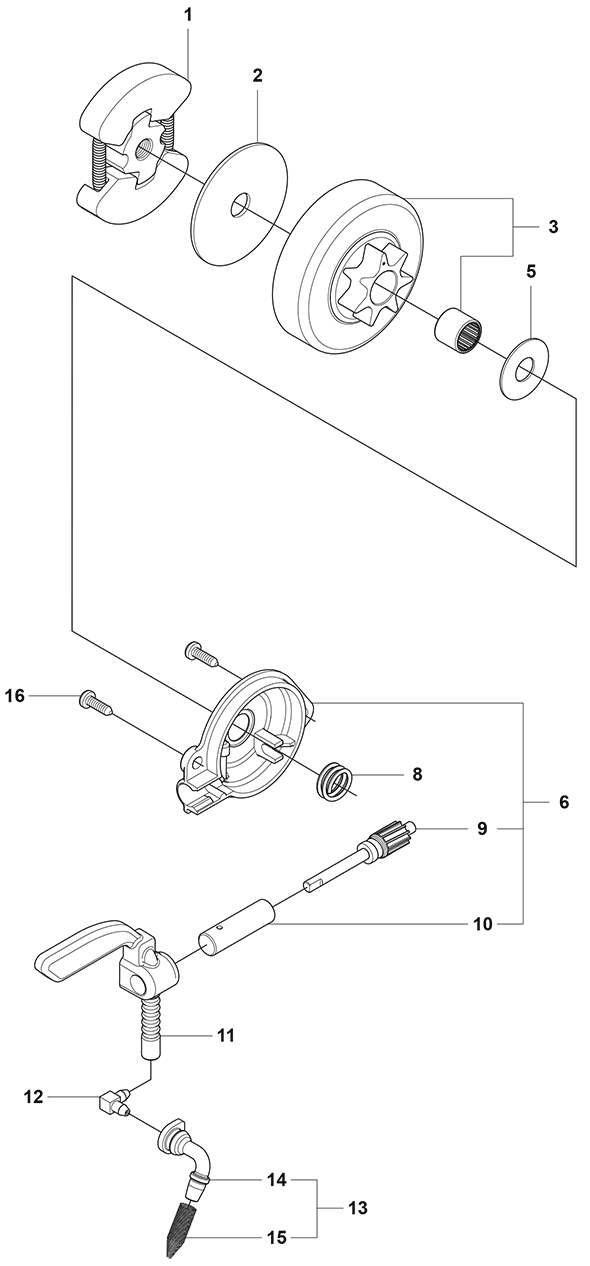 1
2
3
5
16
8
6
9
10
11
12
14
13
15