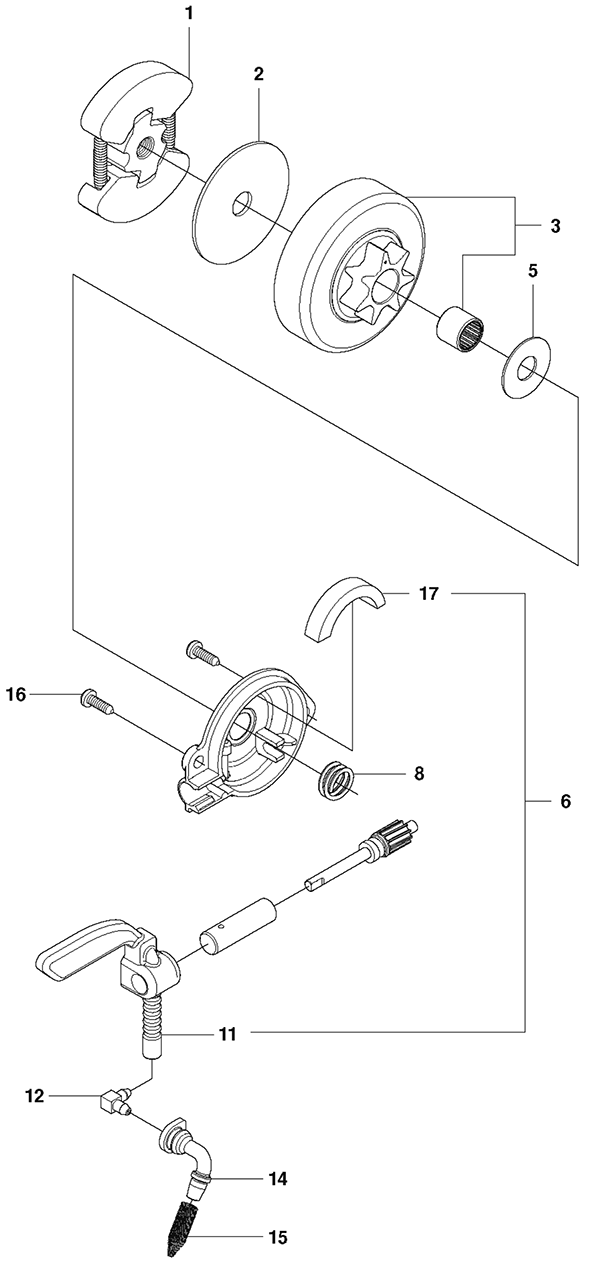 1
2
3
5
17
16
8
6
11
12
14
15