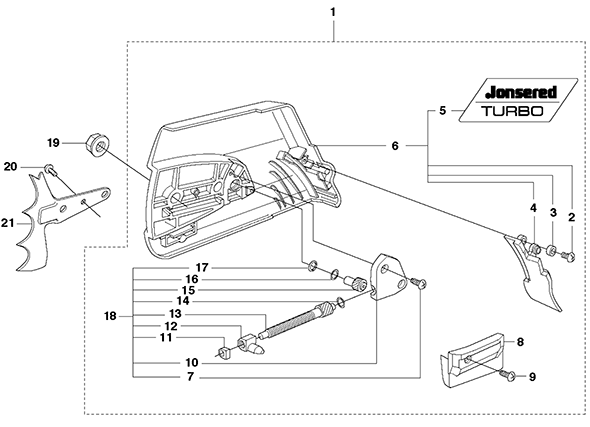 1

Jonsered
TURBO

5

6

19

20

21

4

3

2

17

16

15

14

18

13

12

11

10

7

8

9