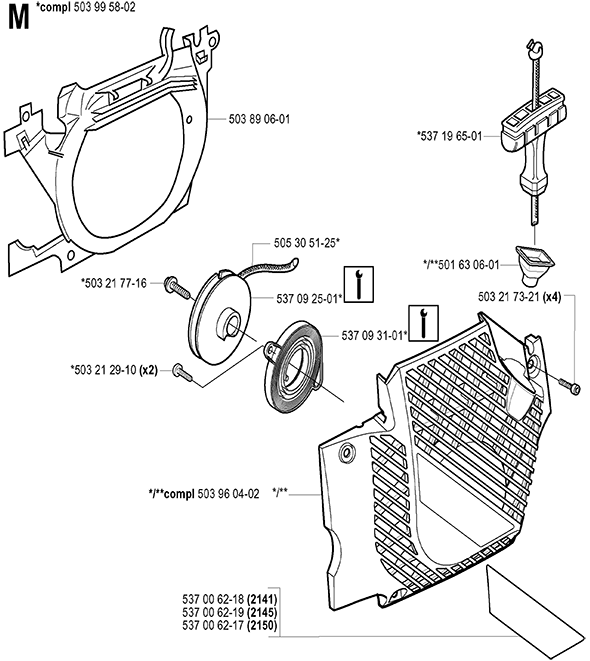 M *compl 503 99 58-02

503 89 06-01

*537 19 65-01

505 30 51-25*

*/**501 63 06-01

*503 21 77-16

537 09 25-01*

503 21 73-21 (x4)

537 09 31-01*

*503 21 29-10 (x2)

*/**compl 503 96 04-02

*/**

537 00 62-18 (2141)
537 00 62-19 (2145)
537 00 62-17 (2150)