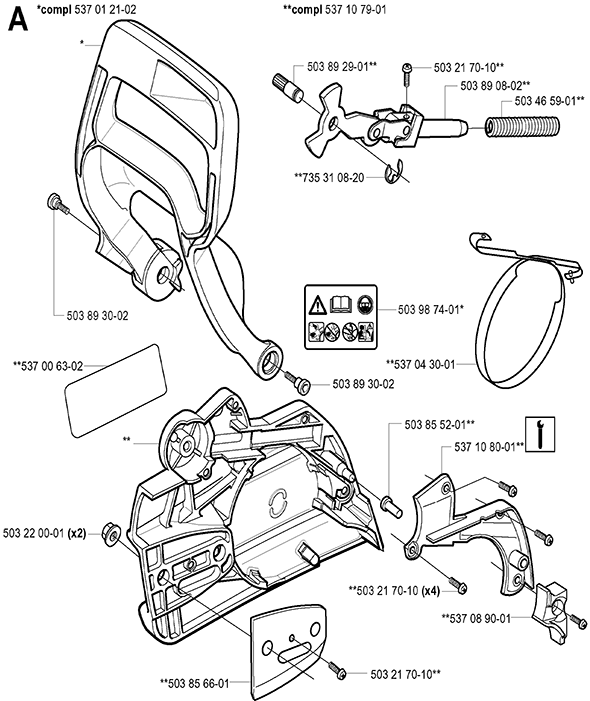 A *compl 537 01 21-02

**compl 537 10 79-01

*

503 89 29-01**

503 21 70-10**

503 89 08-02**

503 46 59-01**

**735 31 08-20

503 89 30-02

503 98 74-01*

**537 04 30-01

**537 00 63-02

503 89 30-02

**

503 85 52-01**

537 10 80-01**

503 22 00-01 (x2)

**503 21 70-10 (x4)

**537 08 90-01

**503 85 66-01

503 21 70-10**