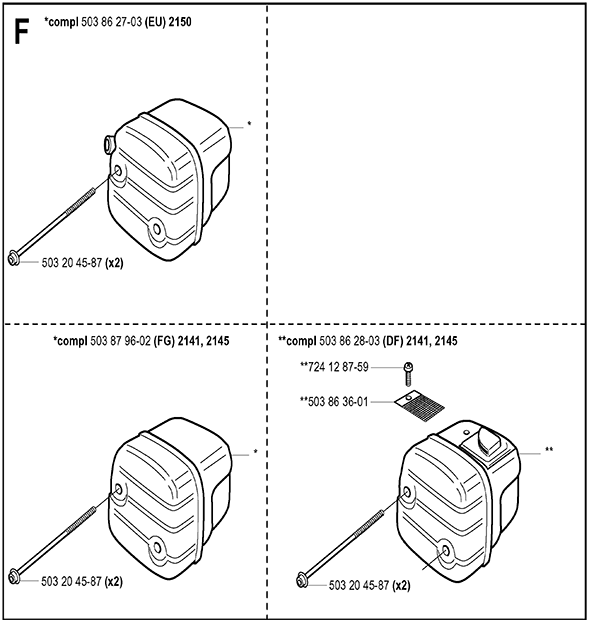 F

*compl 503 86 27-03 (EU) 2150

*

503 20 45-87 (x2)

*compl 503 87 96-02 (FG) 2141, 2145

*

503 20 45-87 (x2)

**compl 503 86 28-03 (DF) 2141, 2145

**724 12 87-59

**503 86 36-01

**

503 20 45-87 (x2)