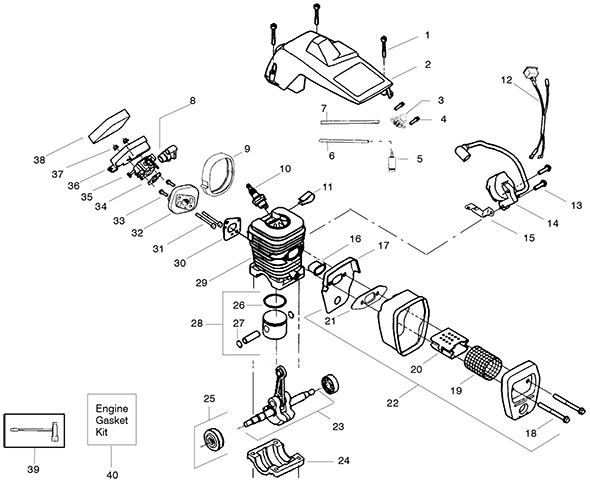 1
2
3
4
5
6
7
8
9
10
11
12
13
14
15
16
17
18
19
20
21
22
23
24
25
26
27
28
29
30
31
32
33
34
35
36
37
38
39
Engine Gasket Kit
40