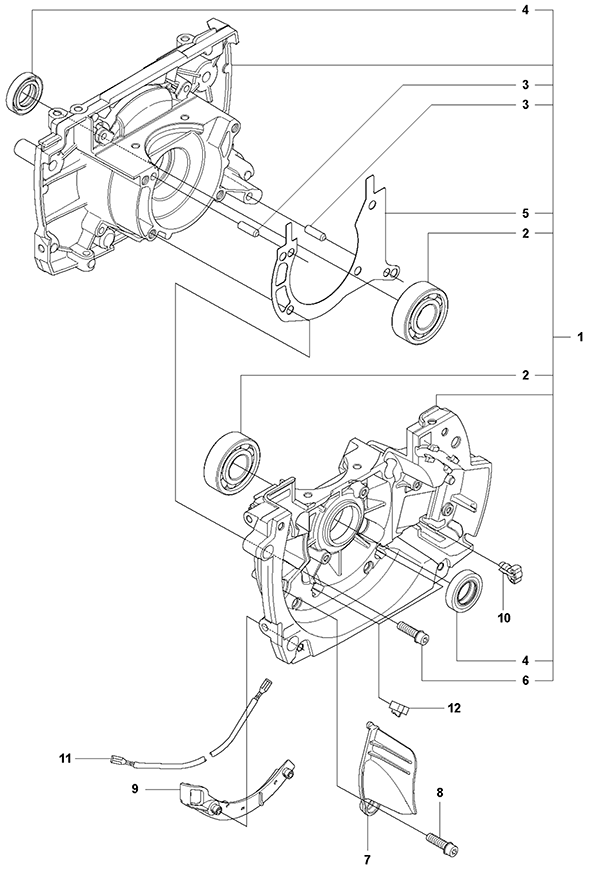 4
3
3
5
2
1
2
10
4
6
12
11
9
8
7