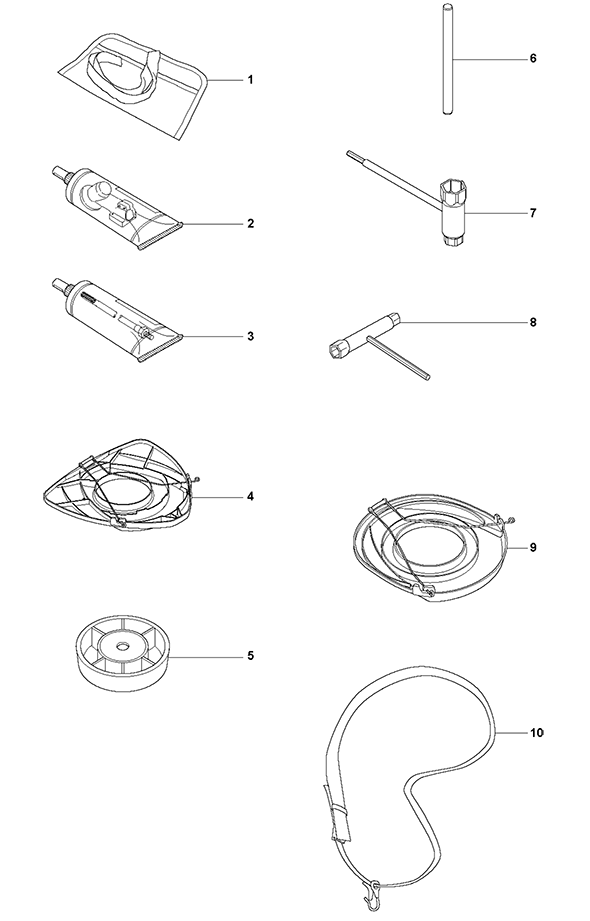 1
2
3
4
5
6
7
8
9
10