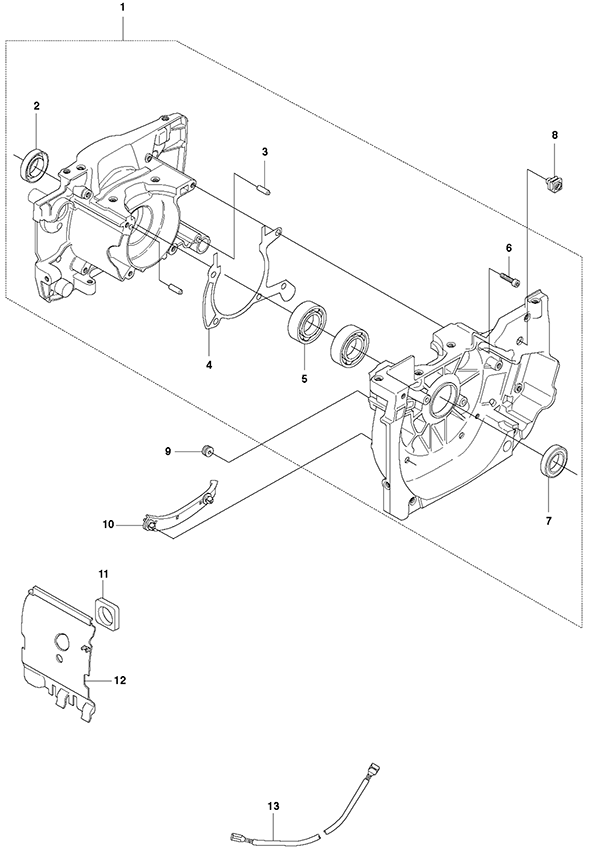 1
2
3
8
6
4
5
9
7
10
11
12
13