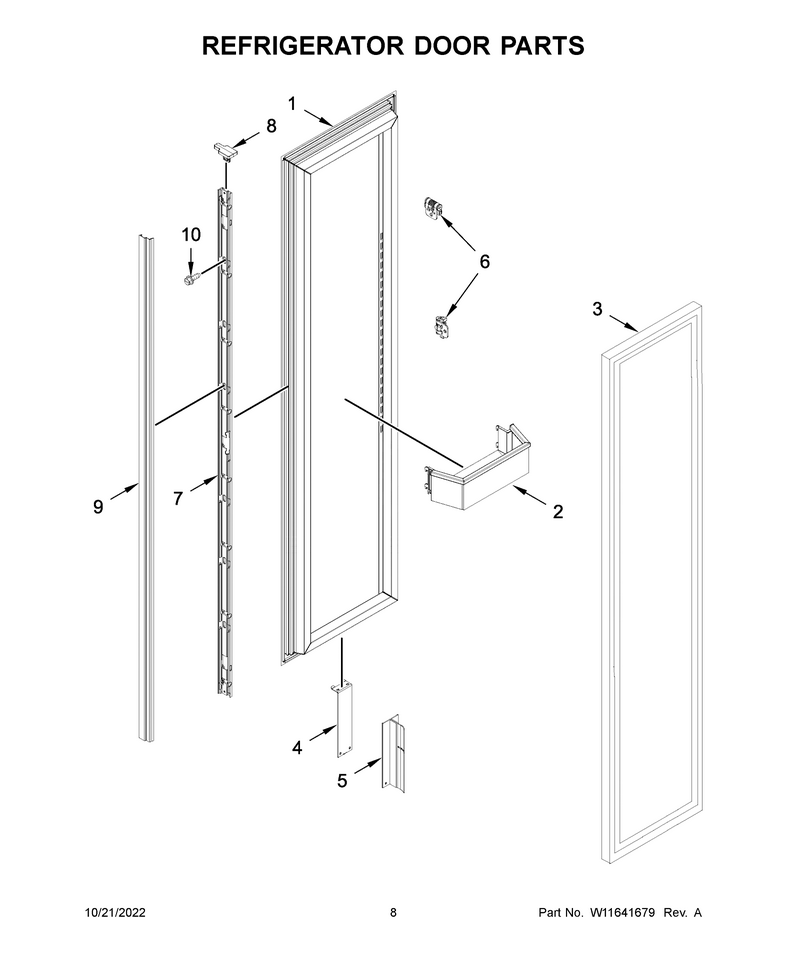 REFRIGERATOR DOOR PARTS

1
8
10
6
3
9
7
2
4
5

10/21/2022
8
Part No. W11641679 Rev. A