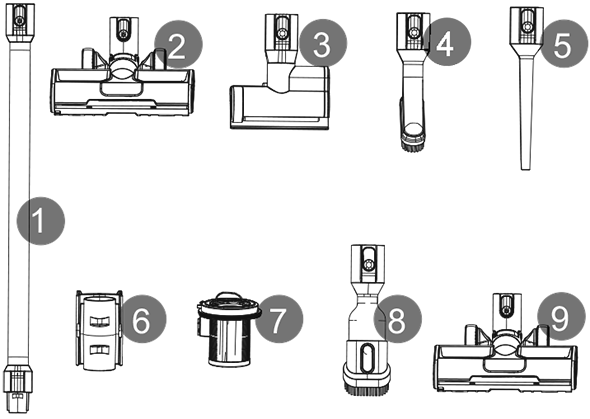 2
3
4
5
1
6
7
8
9