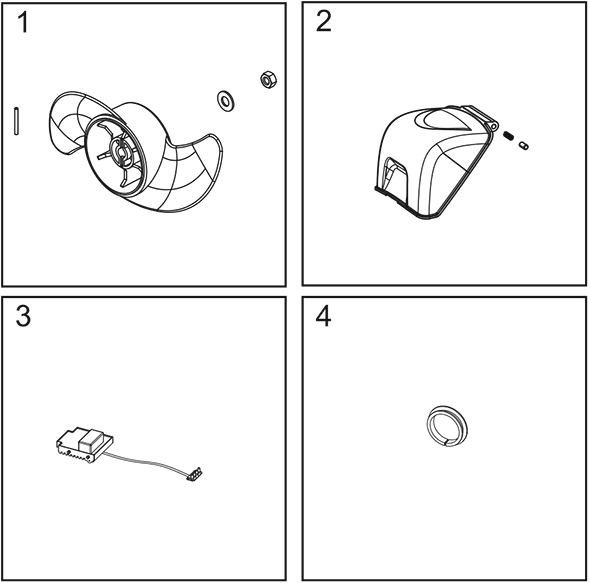 1

2

3

4