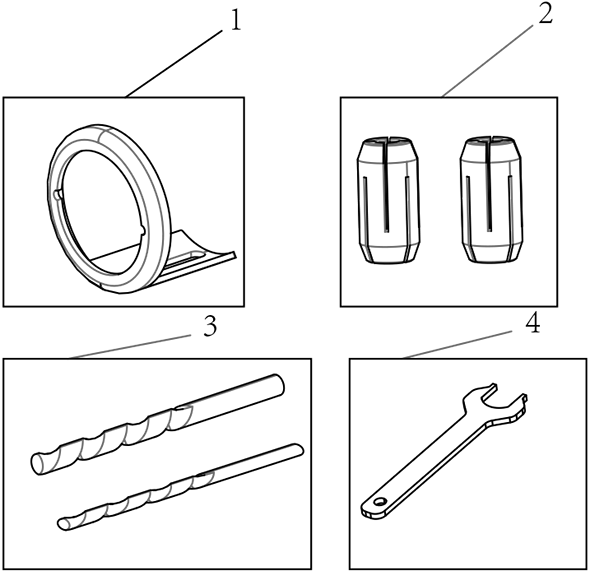 1
2
3
4