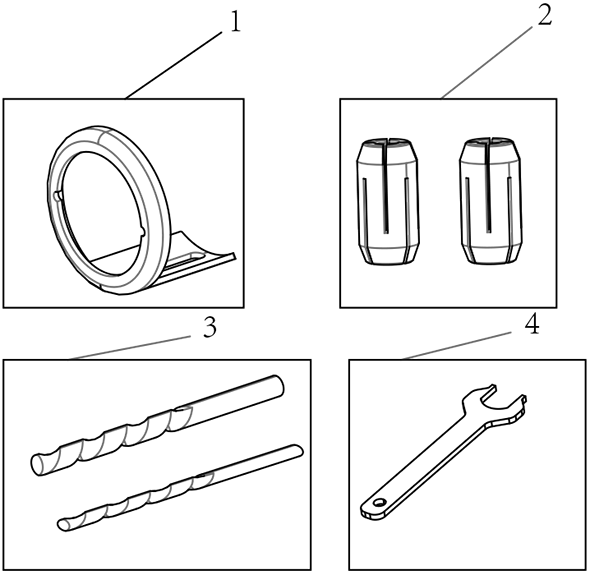 1
2
3
4