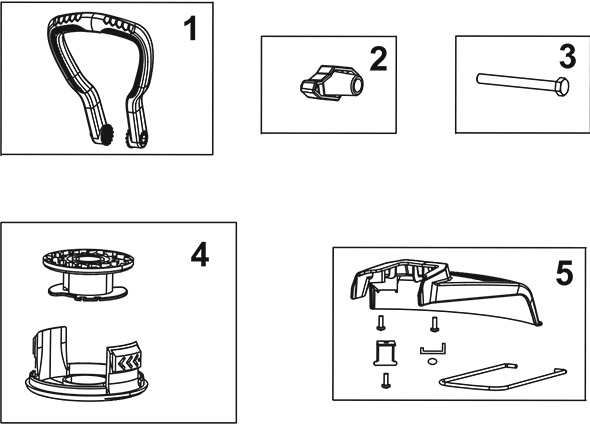 1

2

3

4

5