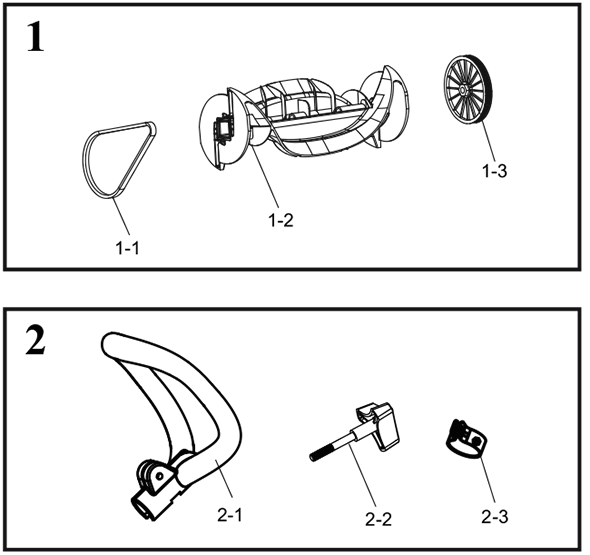 1

1-1

1-2

1-3

2

2-1

2-2

2-3