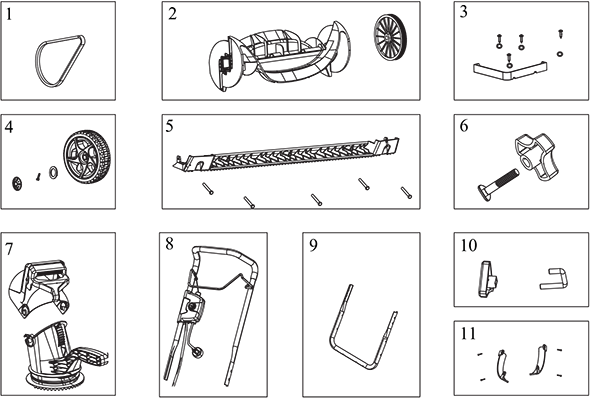 1

2

3

4

5

6

7

8

9

10

11