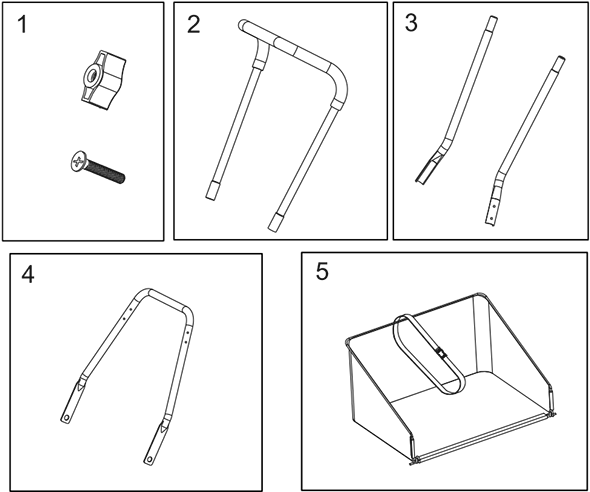 1

2

3

4

5