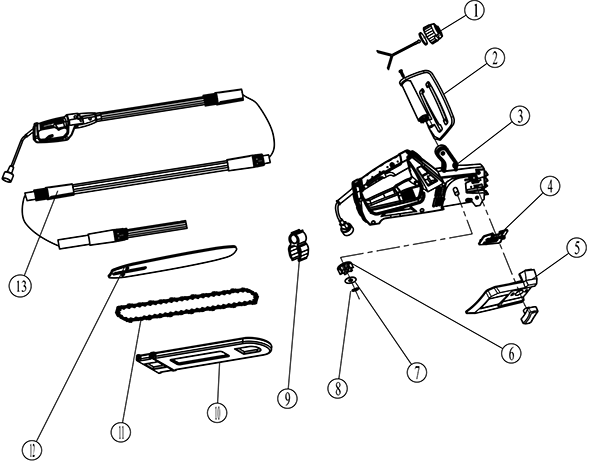 1
2
3
4
5
13
9
6
7
8
10
11
12