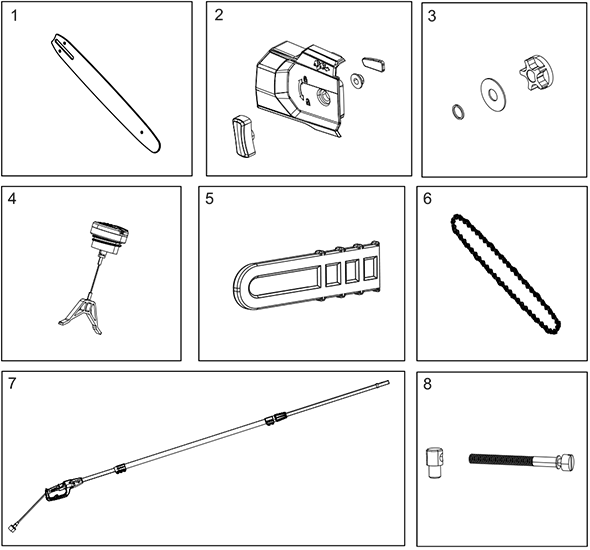 1

2

3

4

5

6

7

8