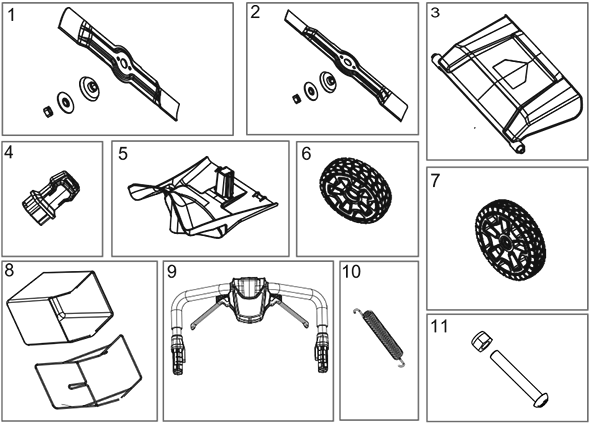 1

2

3

4

5

6

7

8

9

10

11