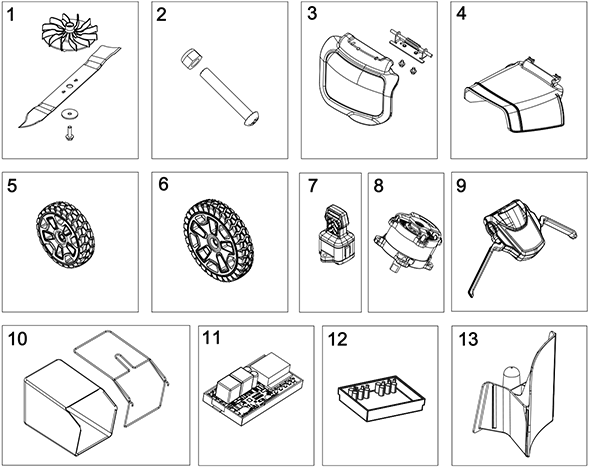 1
2
3
4
5
6
7
8
9
10
11
12
13