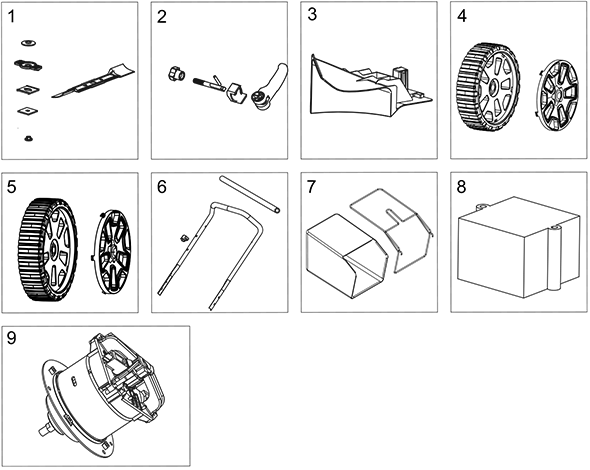 1

2

3

4

5

6

7

8

9