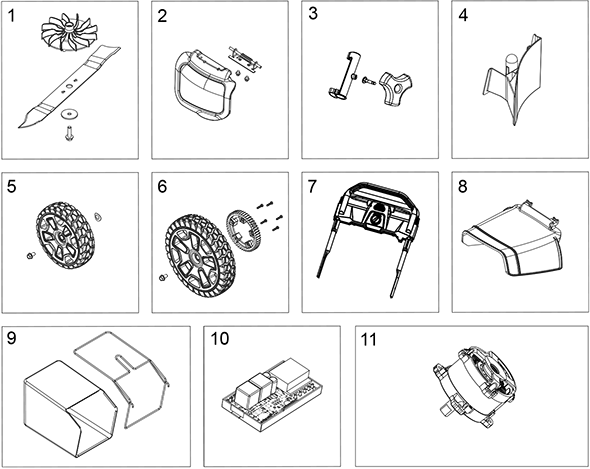 1

2

3

4

5

6

7

8

9

10

11