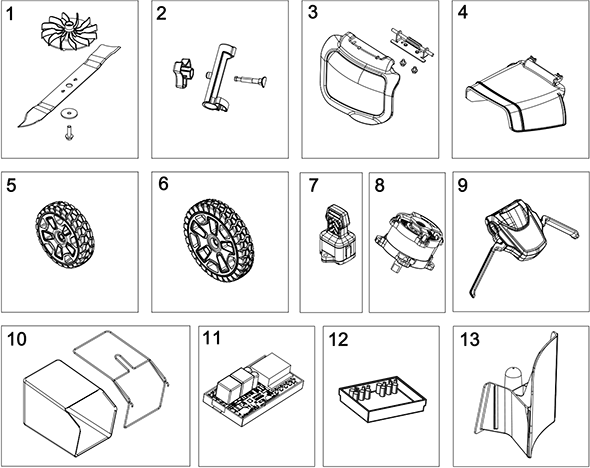 1

2

3

4

5

6

7

8

9

10

11

12

13