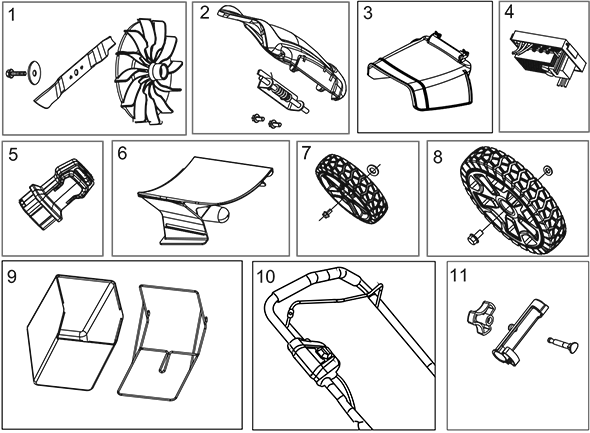 1

2

3

4

5

6

7

8

9

10

11