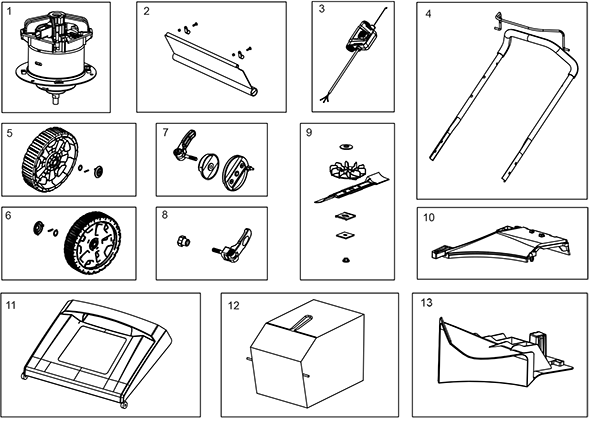 1

2

3

4

5

7

9

6

8

10

11

12

13