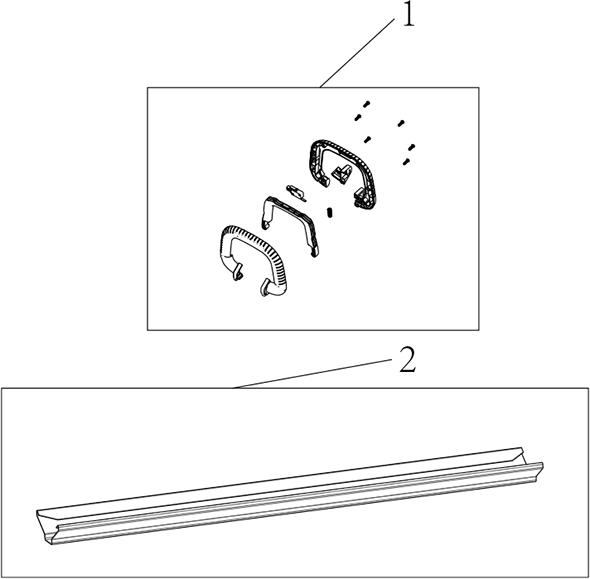 1

2