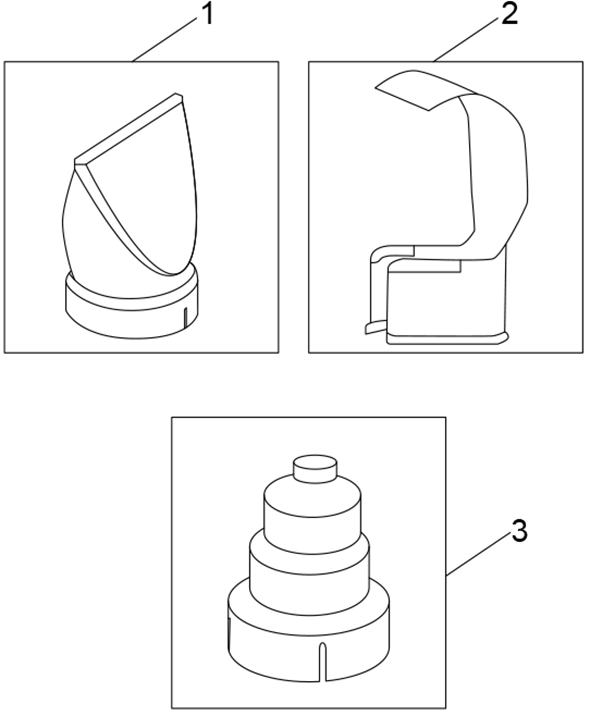 1
2
3