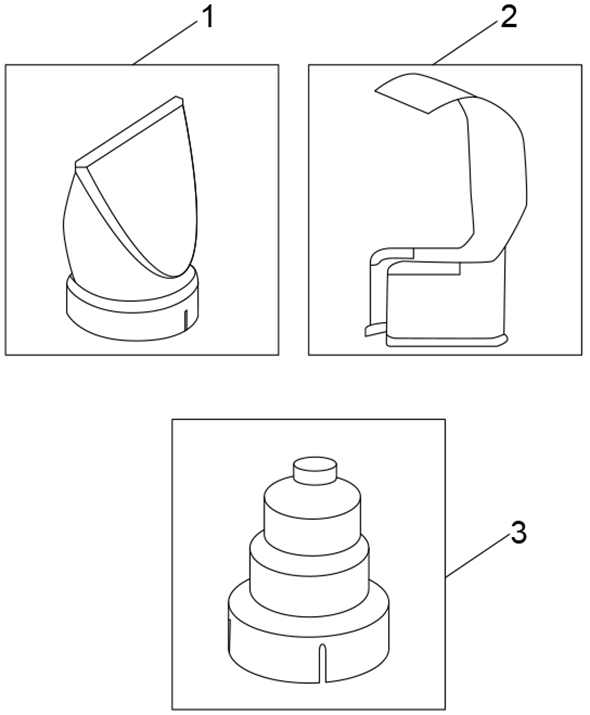 1
2
3