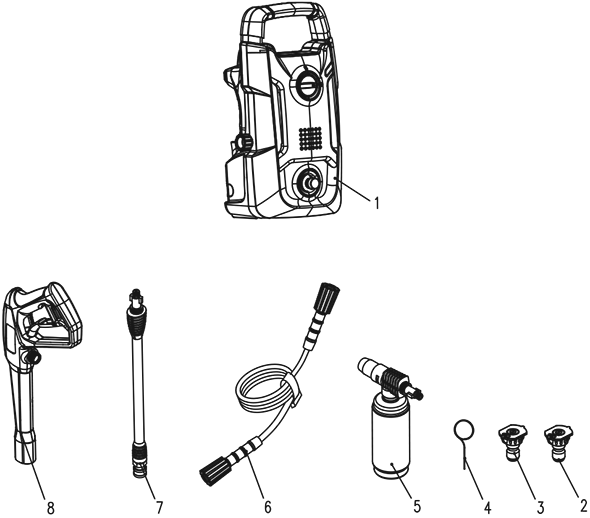 1

8 7 6 5 4 3 2