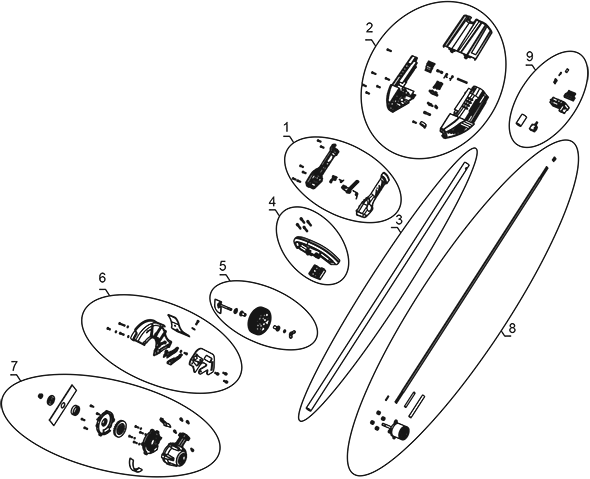 2

9

1

4

3

5

6

8

7