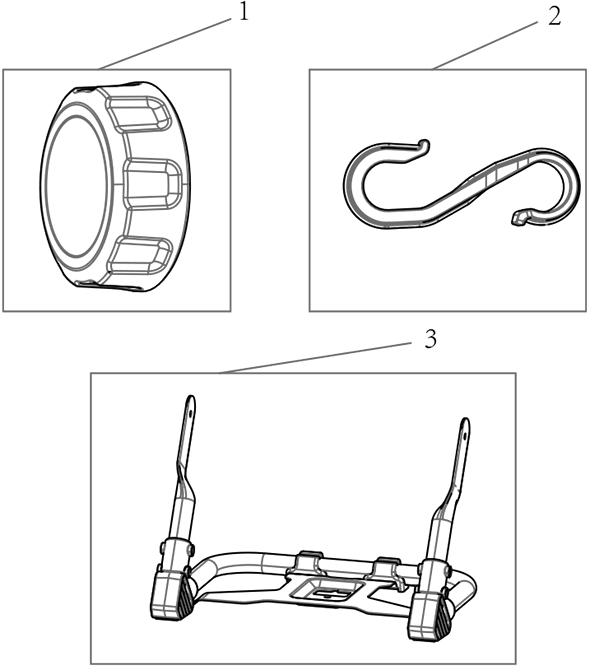 1

2

3