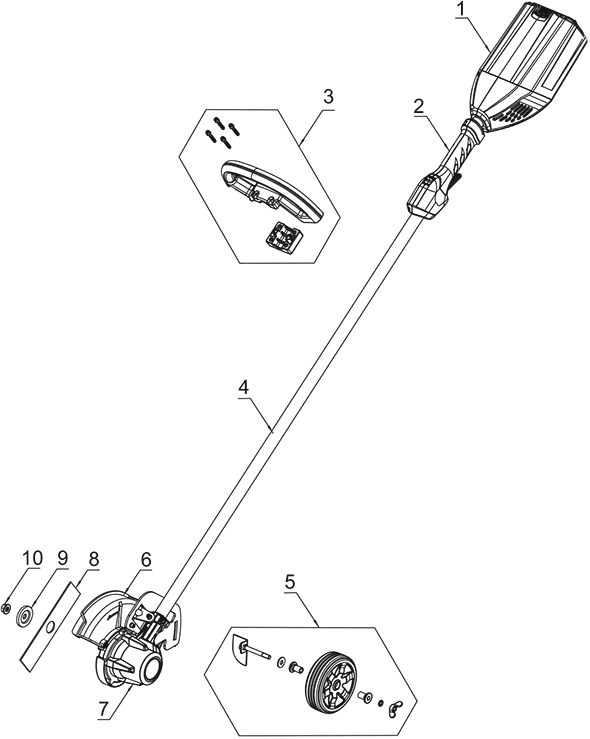 1
2
3
4
10
9
8
6
5
7