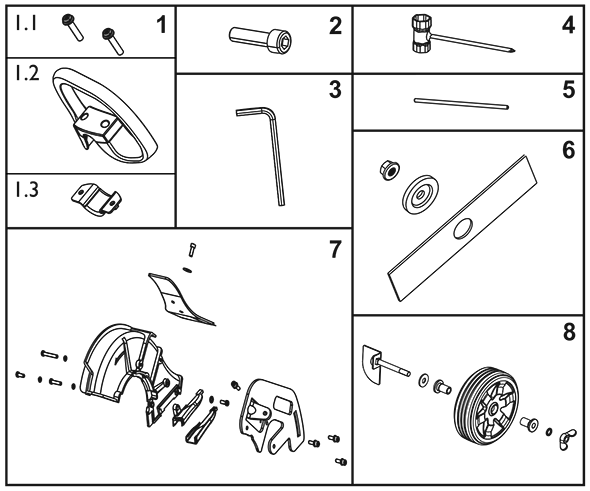 1.1
1
1.2
1.3
2
3
4
5
6
7
8