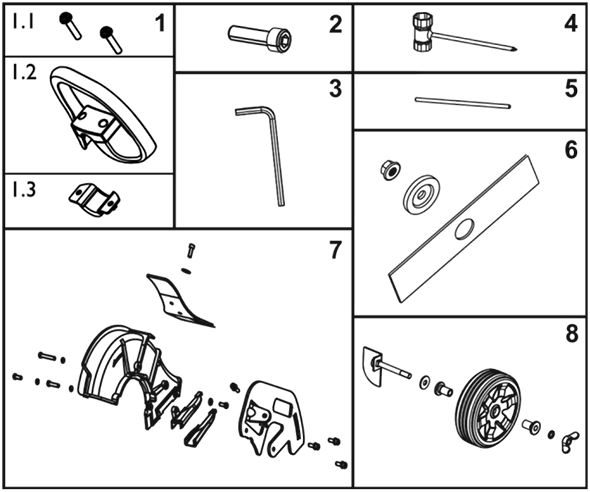 1.1
1
1.2
1.3
2
3
4
5
6
7
8