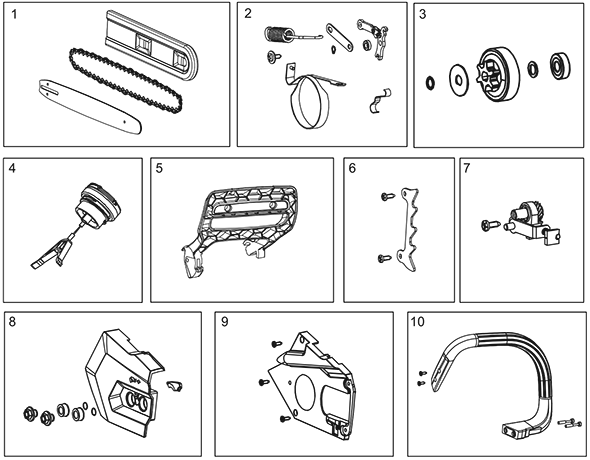 1

2

3

4

5

6

7

8

9

10