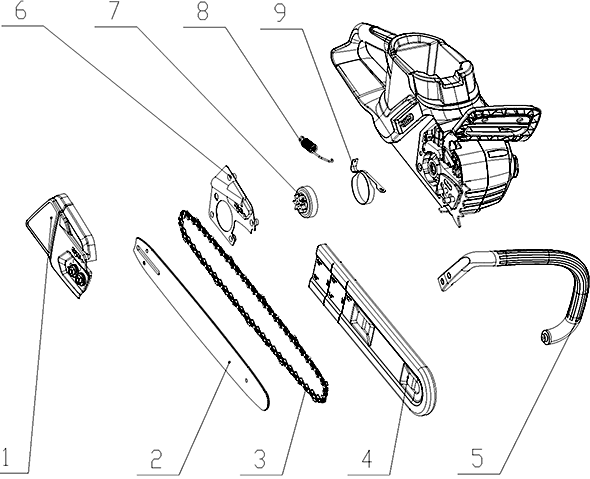 6
7
8
9
1
2
3
4
5